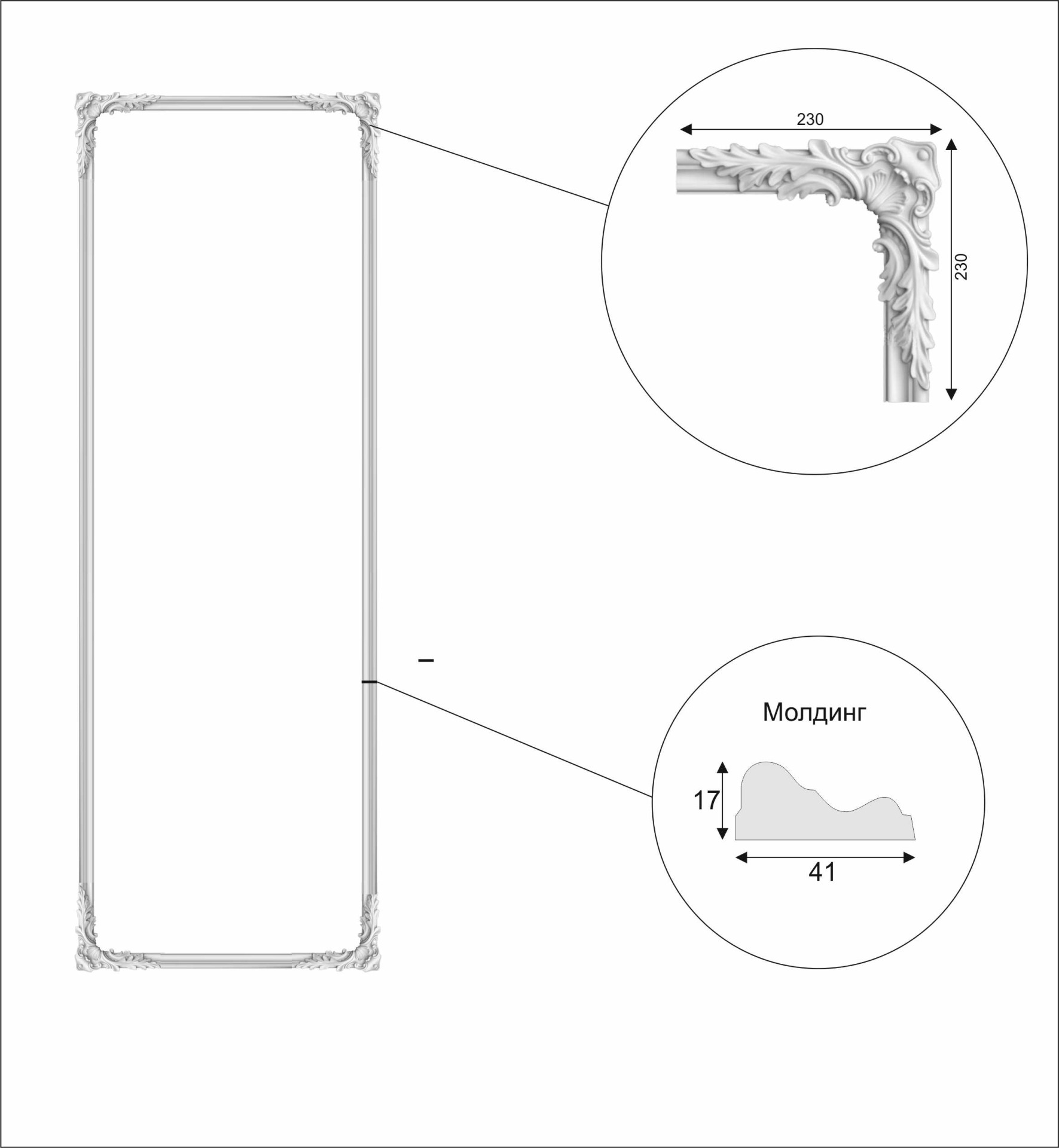 230

230

–

Молдинг

17

41